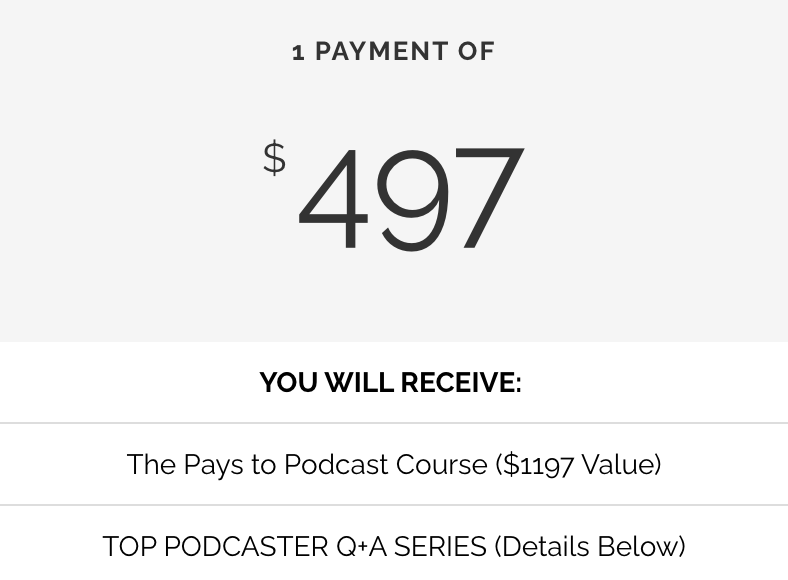 1 PAYMENT OF

$ 497

YOU WILL RECEIVE:

The Pays to Podcast Course ($1197 Value)

TOP PODCASTER Q+A SERIES (Details Below)